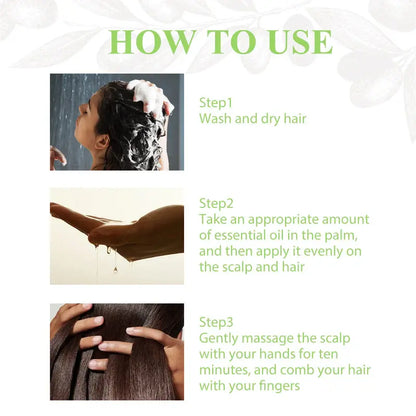 HOW TO USE

Step1
Wash and dry hair

Step2
Take an appropriate amount of essential oil in the palm, and then apply it evenly on the scalp and hair

Step3
Gently massage the scalp with your hands for ten minutes, and comb your hair with your fingers